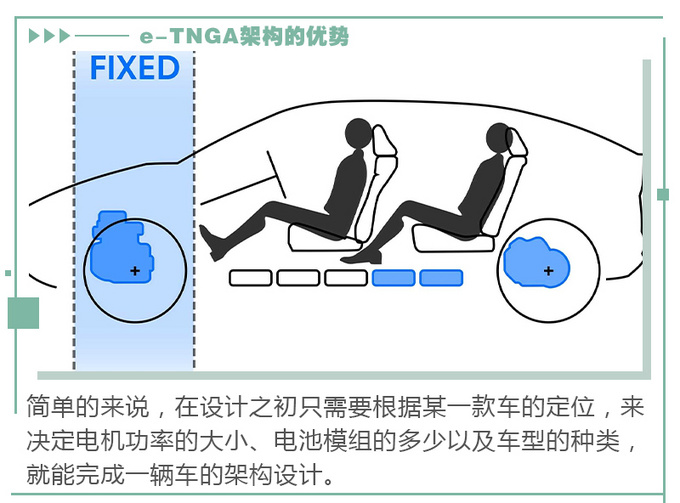 e-TNGA架构的优势

FIXED

简单的来说，在设计之初只需要根据某一款车的定位，来决定电机功率的大小、电池模组的多少以及车型的种类，就能完成一辆车的架构设计。