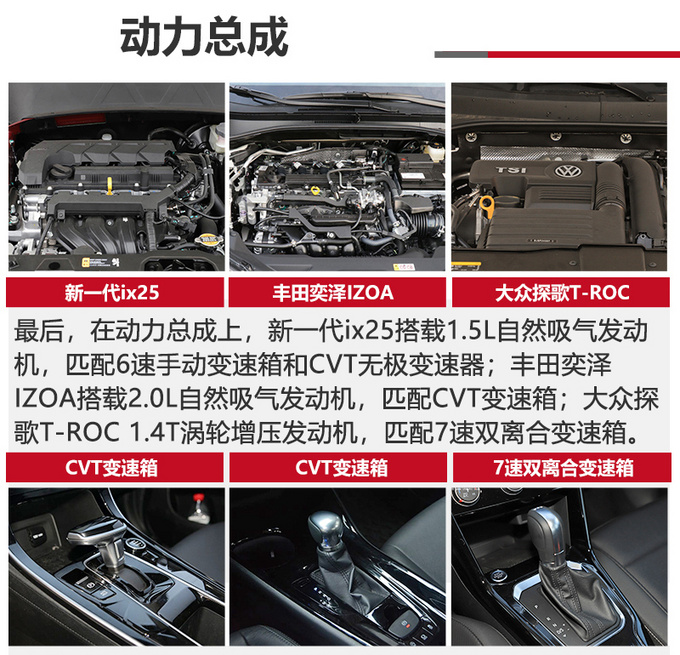 动力总成

TSI

新一代ix25

丰田奕泽IZOA

大众探歌T-ROC

最后，在动力总成上，新一代ix25搭载1.5L自然吸气发动机，匹配6速手动变速箱和CVT无极变速器；丰田奕泽IZOA搭载2.0L自然吸气发动机，匹配CVT变速箱；大众探歌T-ROC 1.4T涡轮增压发动机，匹配7速双离合变速箱。

CVT变速箱

CVT变速箱

7速双离合变速箱