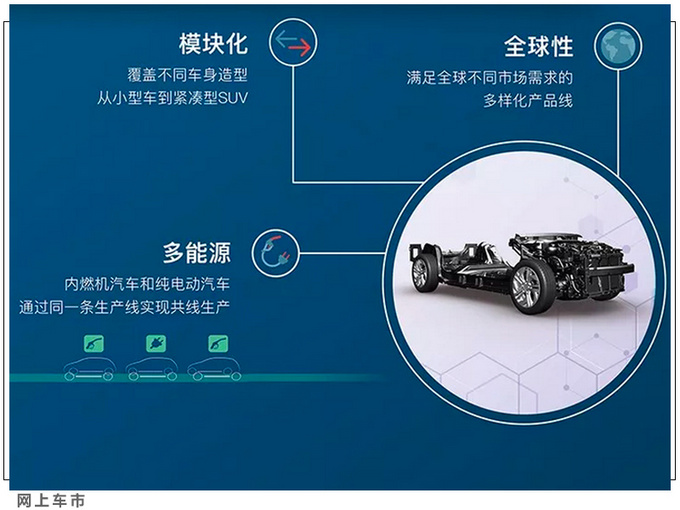 模块化
覆盖不同车身造型
从小型车到紧凑型SUV

全球性
满足全球不同市场需求的
多样化产品线

多能源
内燃机汽车和纯电动汽车
通过同一条生产线实现共线生产

网上车市