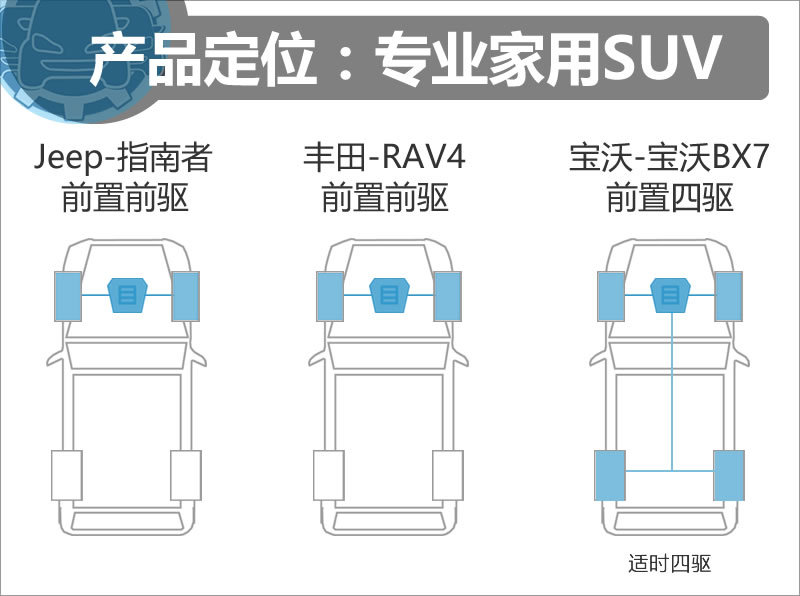 产品定位：专业家用SUV

Jeep-指南者
前置前驱

丰田-RAV4
前置前驱

宝沃-宝沃BX7
前置四驱

适时四驱