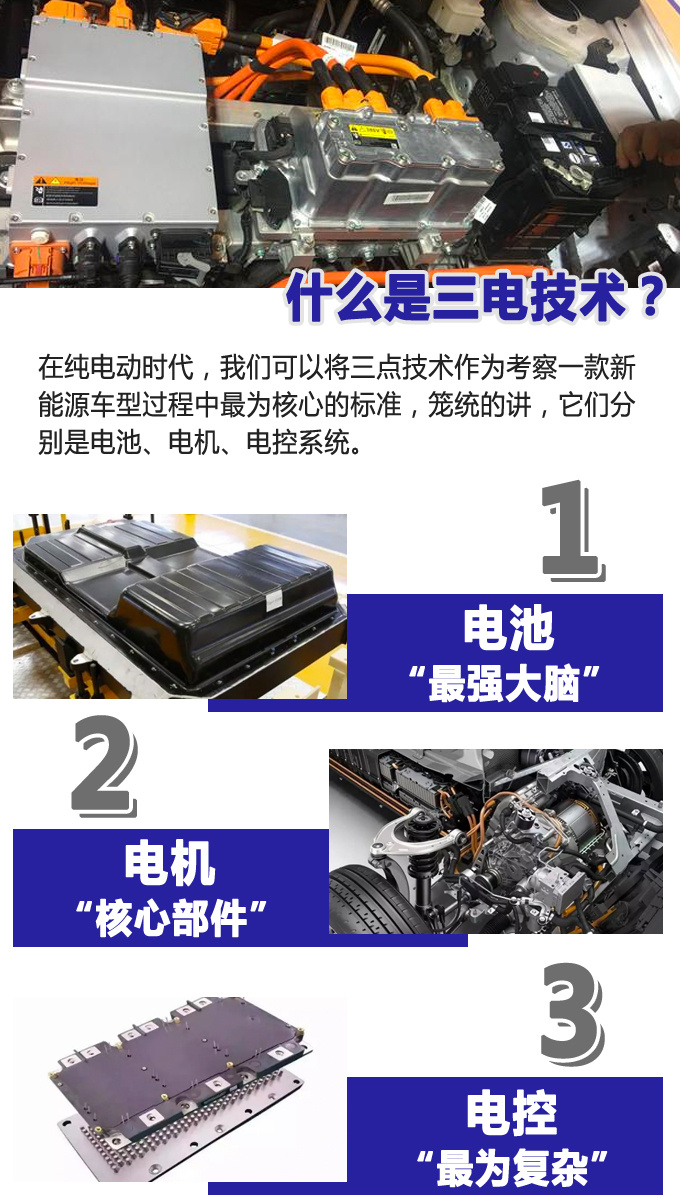 什么是三电技术？

在纯电动时代，我们可以将三点技术作为考察一款新能源车型过程中最为核心的标准，笼统的讲，它们分别是电池、电机、电控系统。

1

电池
“最强大脑”

2

电机
“核心部件”

3

电控
“最为复杂”